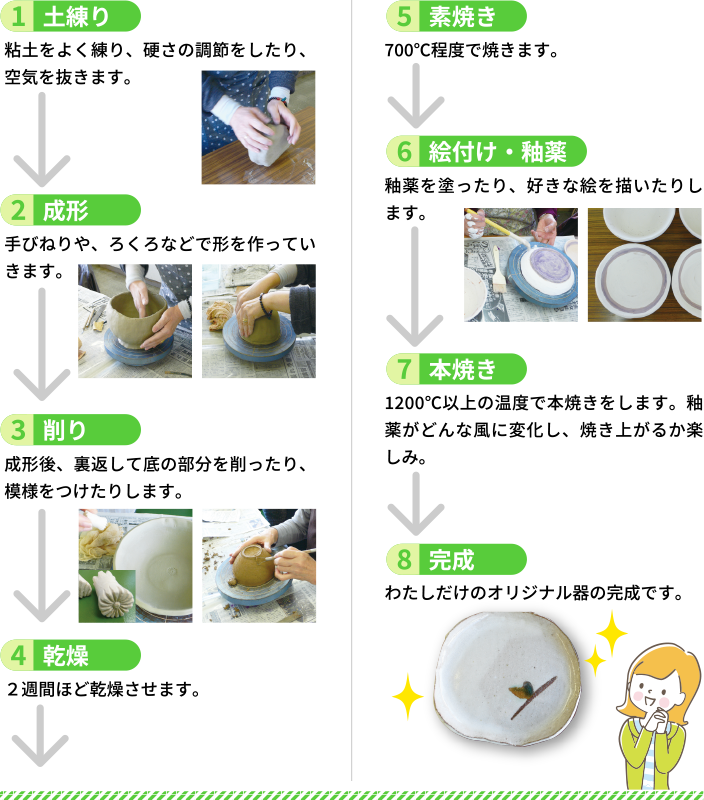 1 土練り

粘土をよく練り、硬さの調節をしたり、空気を抜きます。

2 成形

手びねりや、ろくろなどで形を作っていきます。

3 削り

成形後、裏返して底の部分を削ったり、模様をつけたりします。

4 乾燥

２週間ほど乾燥させます。

5 素焼き

700°C程度で焼きます。

6 絵付け・釉薬

釉薬を塗ったり、好きな絵を描いたりします。

7 本焼き

1200°C以上の温度で本焼きをします。釉薬がどんな風に変化し、焼き上がるか楽しみ。

8 完成

わたしだけのオリジナル器の完成です。